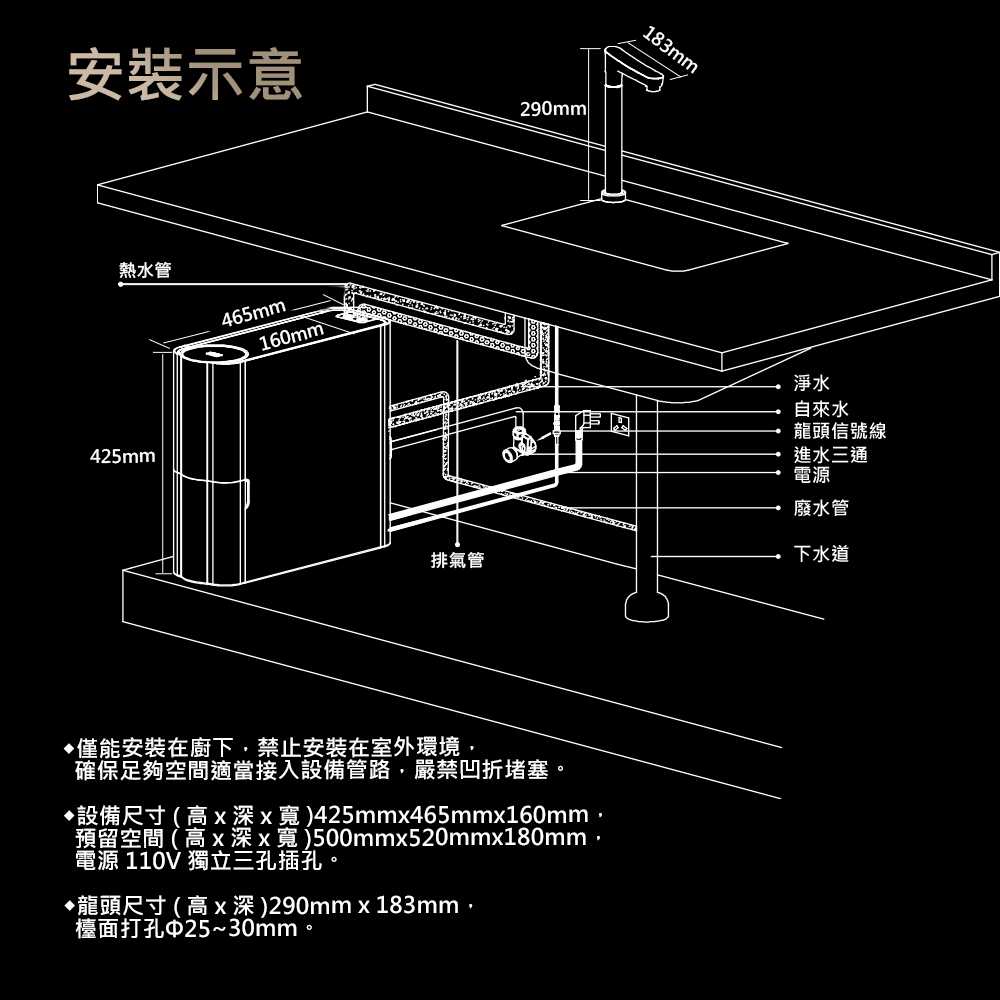 安裝示意

183mm

290mm

熱水管

465mm

160mm

425mm

淨水
自來水
龍頭信號線
進水三通
電源
廢水管
下水道

排氣管

◆僅能安裝在廚下，禁止安裝在室外環境，確保足夠空間適當接入設備管路，嚴禁凹折堵塞。

◆設備尺寸 ( 高 x 深 x 寬 )425mmx465mmx160mm，預留空間 ( 高 x 深 x 寬 )500mmx520mmx180mm，電源 110V 獨立三孔插孔。

◆龍頭尺寸 ( 高 x 深 )290mm x 183mm，檯面打孔Φ25~30mm。